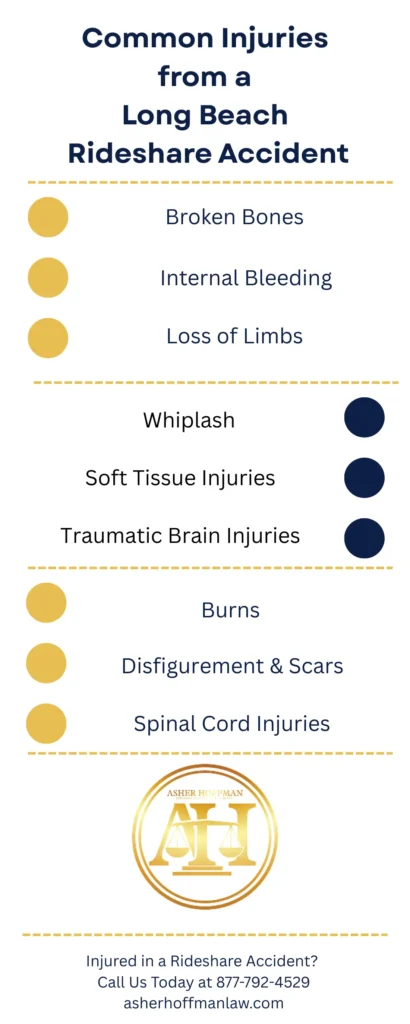 Common Injuries from a Long Beach Rideshare Accident

Broken Bones

Internal Bleeding

Loss of Limbs

Whiplash

Soft Tissue Injuries

Traumatic Brain Injuries

Burns

Disfigurement & Scars

Spinal Cord Injuries

ASHER HOFFMAN

AH

Injured in a Rideshare Accident?
Call Us Today at 877-792-4529
asherhoffmanlaw.com